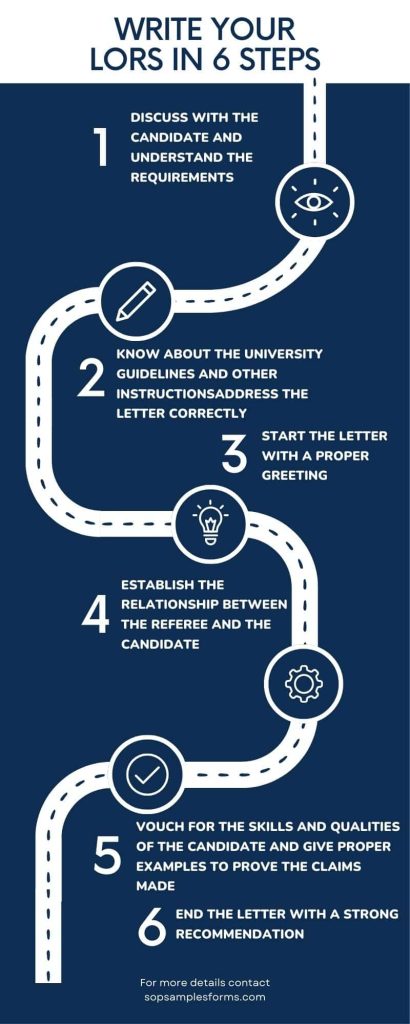 WRITE YOUR LORS IN 6 STEPS

1 DISCUSS WITH THE CANDIDATE AND UNDERSTAND THE REQUIREMENTS

2 KNOW ABOUT THE UNIVERSITY GUIDELINES AND OTHER INSTRUCTIONSADDRESS THE LETTER CORRECTLY

3 START THE LETTER WITH A PROPER GREETING

4 ESTABLISH THE RELATIONSHIP BETWEEN THE REFEREE AND THE CANDIDATE

5 VOUCH FOR THE SKILLS AND QUALITIES OF THE CANDIDATE AND GIVE PROPER EXAMPLES TO PROVE THE CLAIMS MADE

6 END THE LETTER WITH A STRONG RECOMMENDATION

For more details contact
sopsamplesforms.com