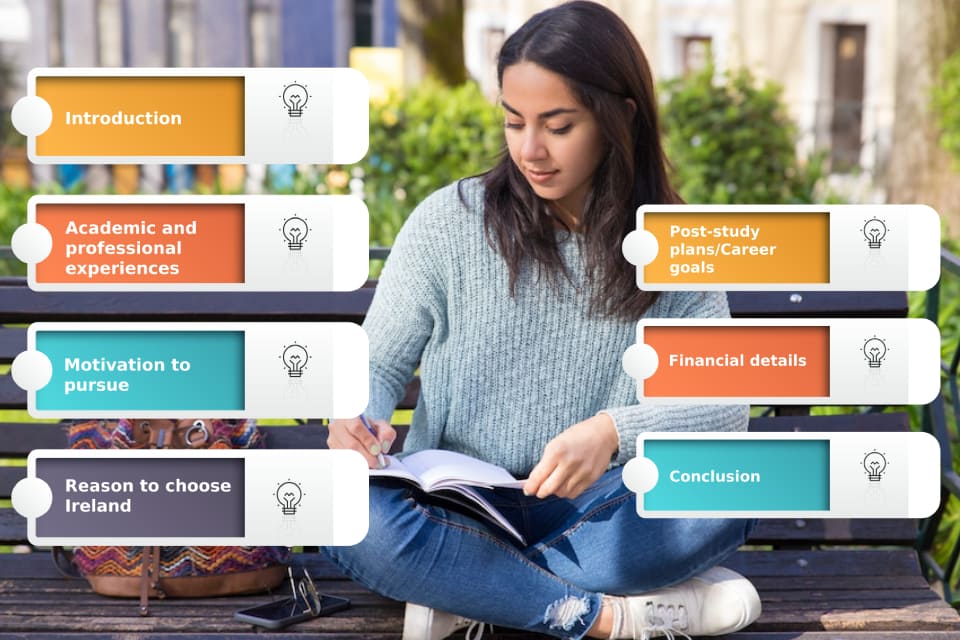 Introduction

Academic and professional experiences

Motivation to pursue

Reason to choose Ireland

Post-study plans/Career goals

Financial details

Conclusion