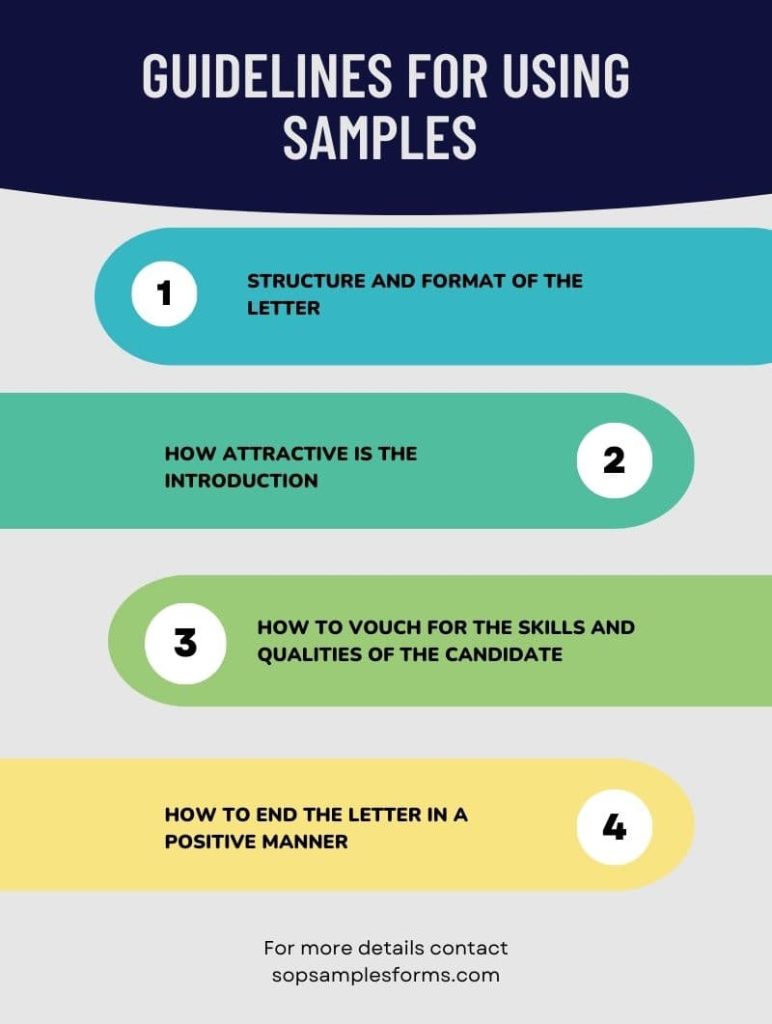 GUIDELINES FOR USING SAMPLES

1

STRUCTURE AND FORMAT OF THE LETTER

HOW ATTRACTIVE IS THE INTRODUCTION

2

3

HOW TO VOUCH FOR THE SKILLS AND QUALITIES OF THE CANDIDATE

HOW TO END THE LETTER IN A POSITIVE MANNER

4

For more details contact
sopsamplesforms.com